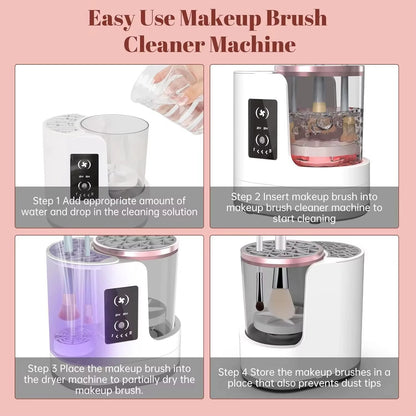 Easy Use Makeup Brush Cleaner Machine

Step 1 Add appropriate amount of water and drop in the cleaning solution

Step 2 Insert makeup brush into makeup brush cleaner machine to start cleaning

Step 3 Place the makeup brush into the dryer machine to partially dry the makeup brush.

Step 4 Store the makeup brushes in a place that also prevents dust tips