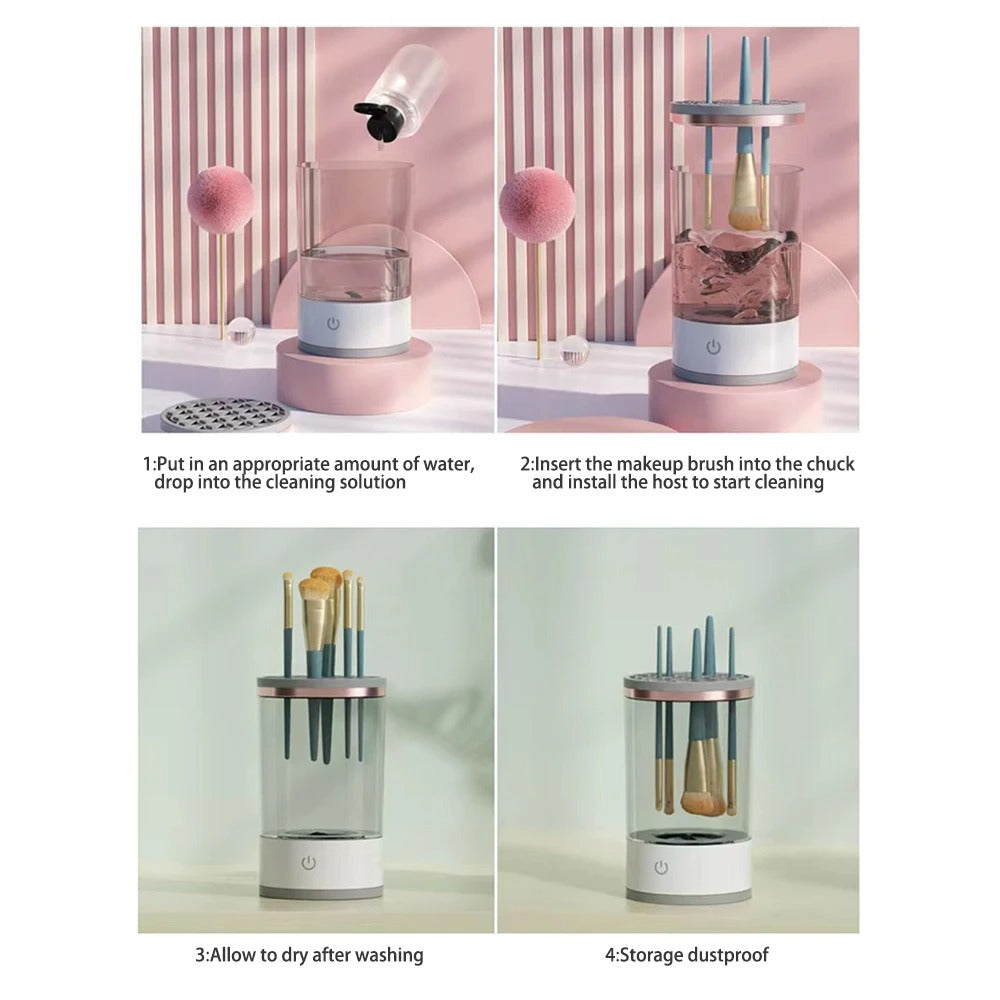 1:Put in an appropriate amount of water, drop into the cleaning solution

2:Insert the makeup brush into the chuck and install the host to start cleaning

3:Allow to dry after washing

4:Storage dustproof